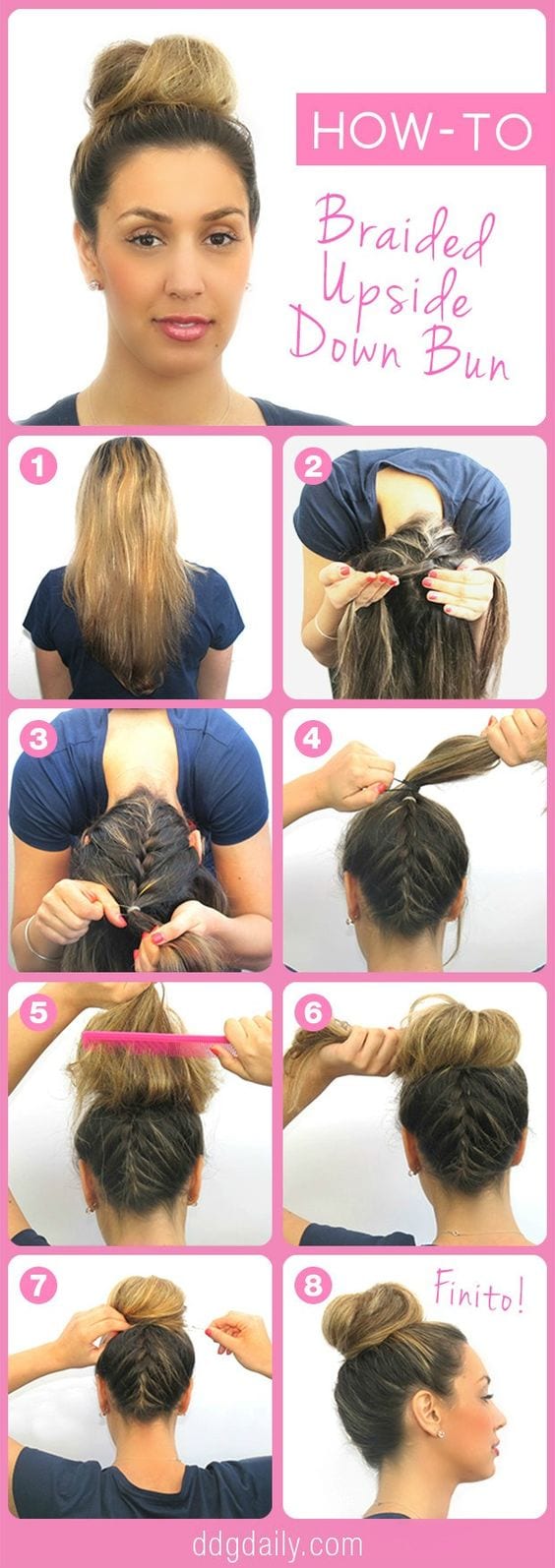 HOW-TO

Braided Upside Down Bun

1

2

3

4

5

6

7

8

Finito!

ddgdaily.com