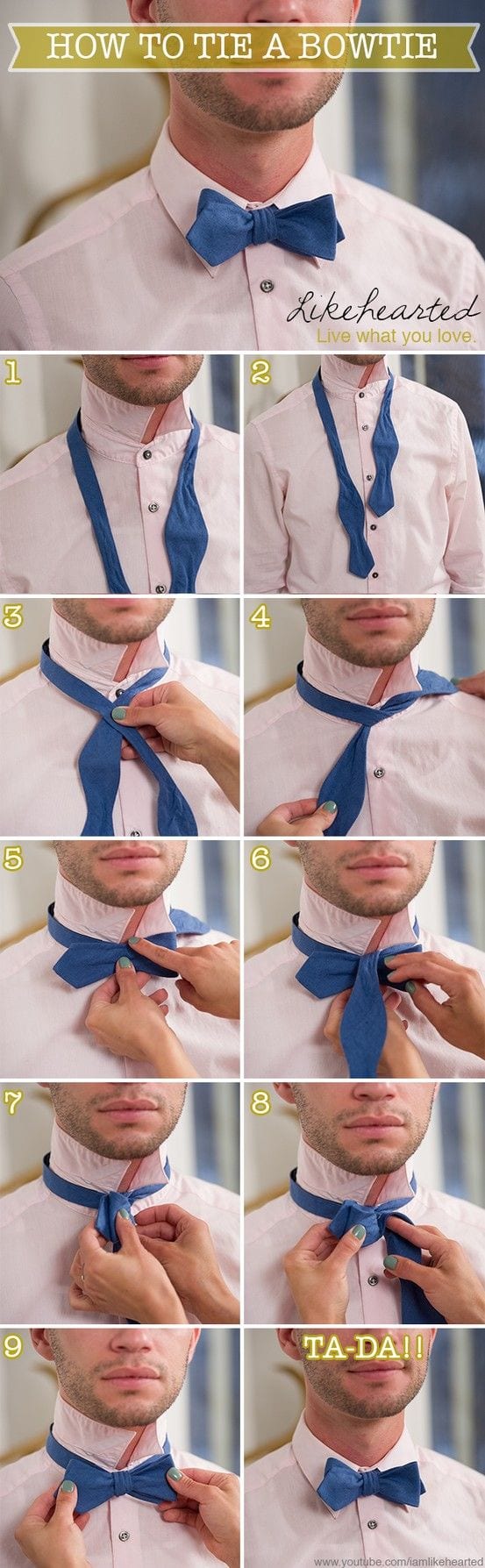 HOW TO TIE A BOWTIE

Likehearted
Live what you love.

1

2

3

4

5

6

7

8

9

TA-DA!!

www.youtube.com/iamlikehearted